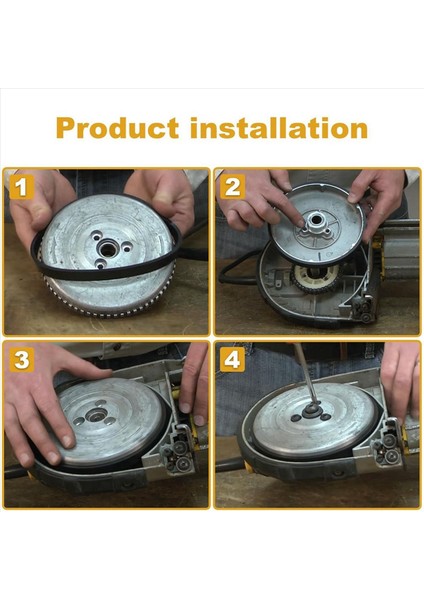 Product installation

1

2

3

4