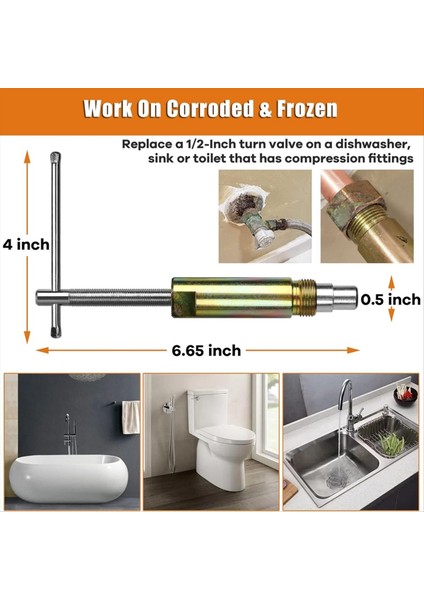 Work On Corroded & Frozen

Replace a 1/2-Inch turn valve on a dishwasher, sink or toilet that has compression fittings

4 inch

0.5 inch

6.65 inch