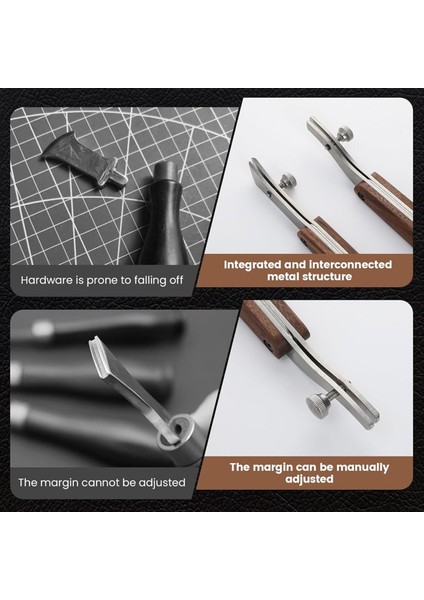 Hardware is prone to falling off

Integrated and interconnected metal structure

The margin cannot be adjusted

The margin can be manually adjusted