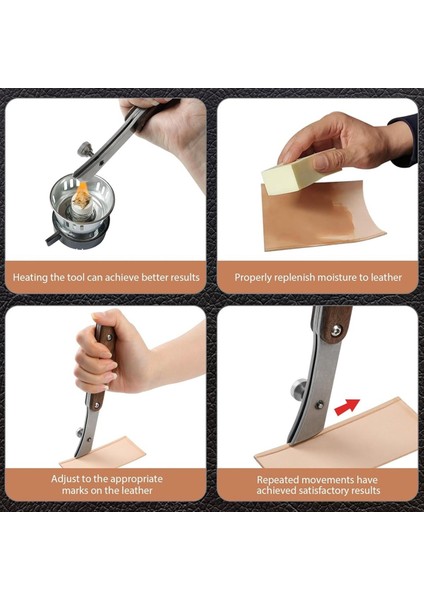 Heating the tool can achieve better results

Properly replenish moisture to leather

Adjust to the appropriate marks on the leather

Repeated movements have achieved satisfactory results