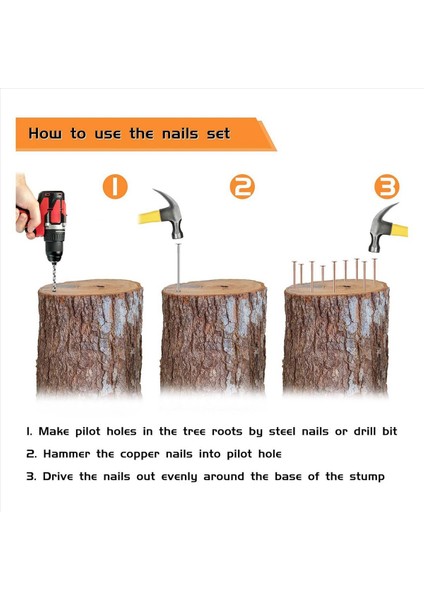 How to use the nails set

1

2

3

1. Make pilot holes in the tree roots by steel nails or drill bit

2. Hammer the copper nails into pilot hole

3. Drive the nails out evenly around the base of the stump