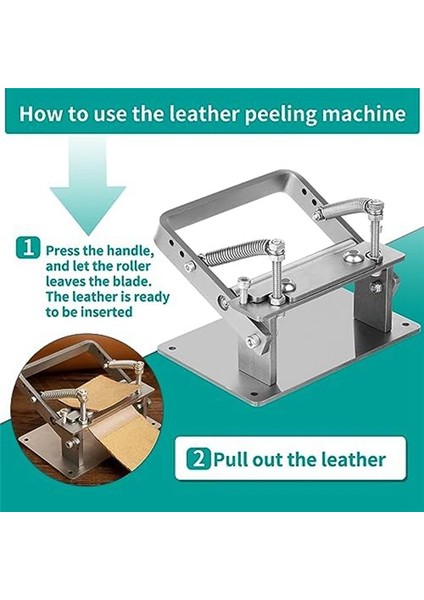 How to use the leather peeling machine

1 Press the handle, and let the roller leaves the blade. The leather is ready to be inserted

2 Pull out the leather