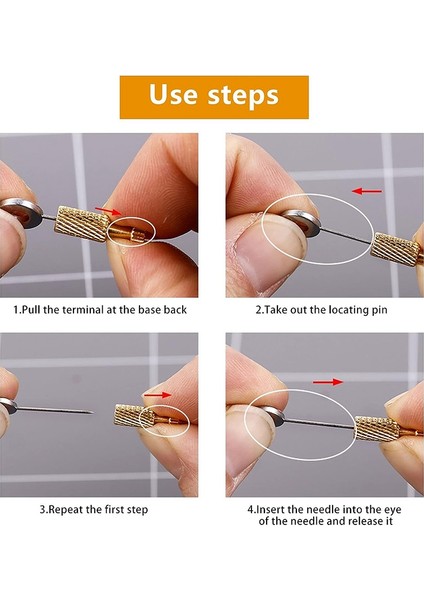 Use steps

1.Pull the terminal at the base back

2.Take out the locating pin

3.Repeat the first step

4.Insert the needle into the eye of the needle and release it