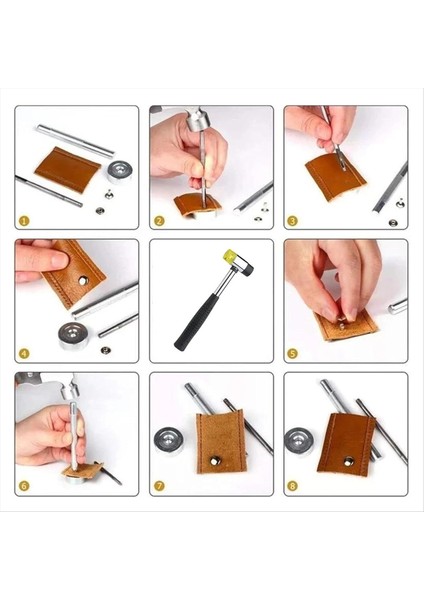 1

2

3

4

5

6

7

8