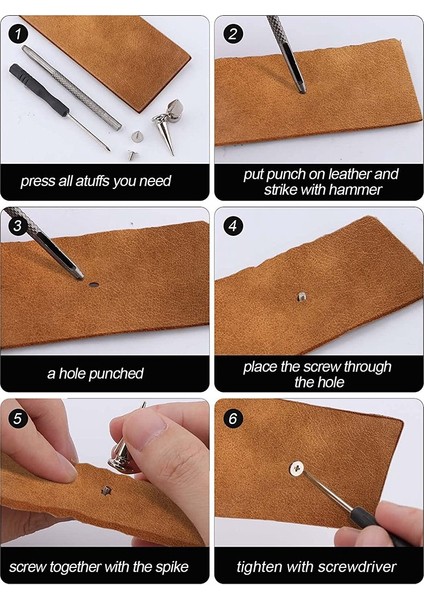 1
press all atuffs you need

2
put punch on leather and strike with hammer

3
a hole punched

4
place the screw through the hole

5
screw together with the spike

6
tighten with screwdriver