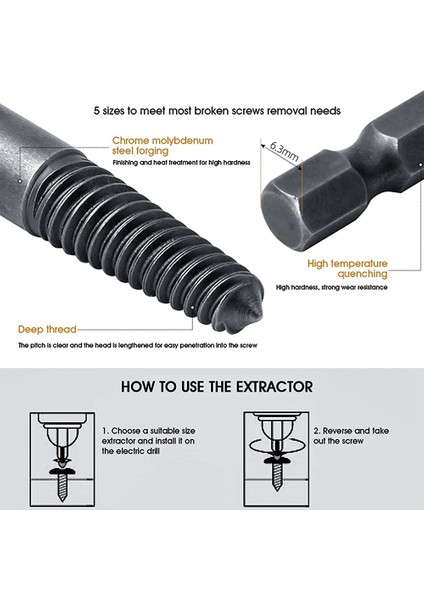 5 sizes to meet most broken screws removal needs

Chrome molybdenum steel forging

Finishing and heat treatment for high hardness

6.3mm

High temperature quenching

High hardness, strong wear resistance

Deep thread

The pitch is clear and the head is lengthened for easy penetration into the screw

HOW TO USE THE EXTRACTOR

1. Choose a suitable size extractor and install it on the electric drill

2. Reverse and take out the screw