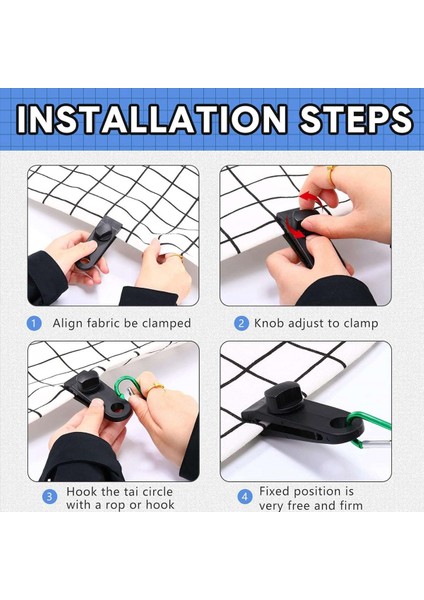 INSTALLATION STEPS

1 Align fabric be clamped

2 Knob adjust to clamp

3 Hook the tai circle with a rop or hook

4 Fixed position is very free and firm