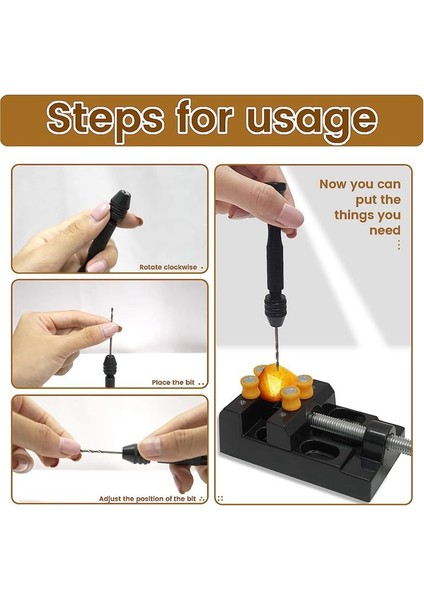 Steps for usage

Rotate clockwise

Place the bit

Adjust the position of the bit

Now you can put the things you need