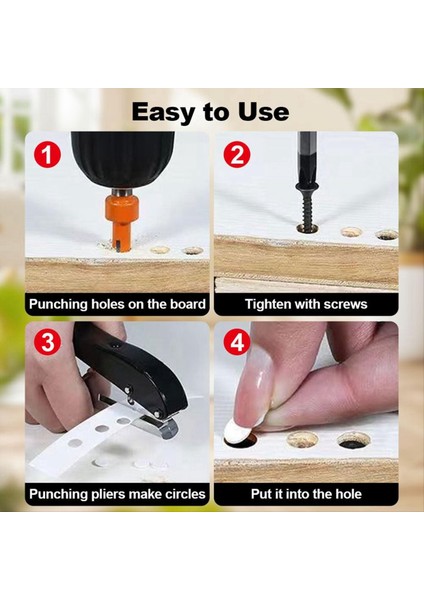 Easy to Use

1

Punching holes on the board

2

Tighten with screws

3

Punching pliers make circles

4

Put it into the hole