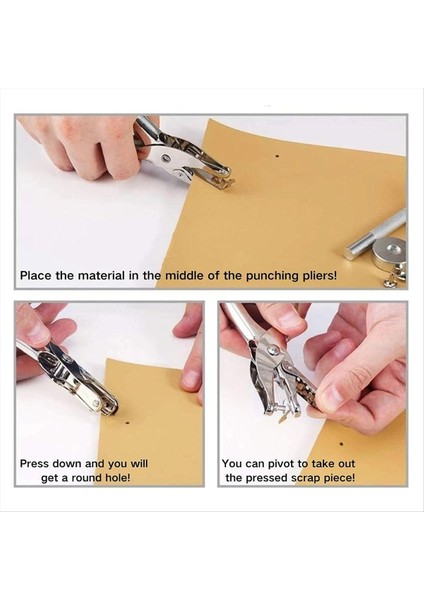 Place the material in the middle of the punching pliers!

Press down and you will get a round hole!

You can pivot to take out the pressed scrap piece!