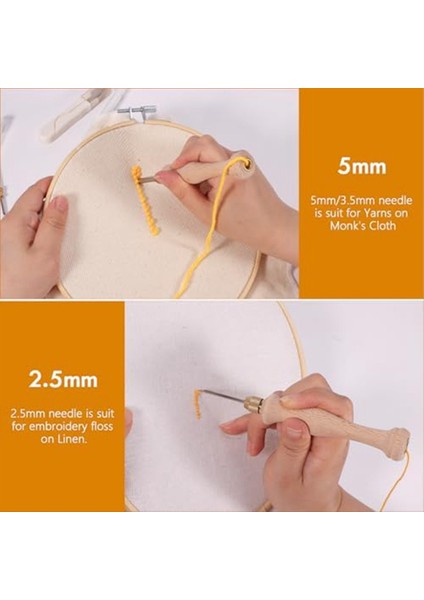 5mm

5mm/3.5mm needle is suit for Yarns on Monk's Cloth

2.5mm

2.5mm needle is suit for embroidery floss on Linen.