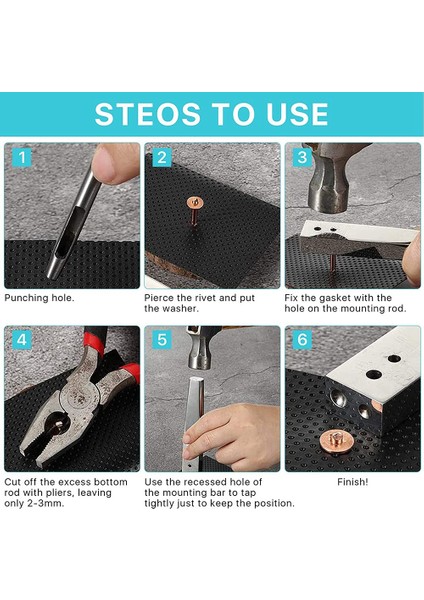 STEOS TO USE

1

Punching hole.

2

Pierce the rivet and put the washer.

3

Fix the gasket with the hole on the mounting rod.

4

Cut off the excess bottom rod with pliers, leaving only 2-3mm.

5

Use the recessed hole of the mounting bar to tap tightly just to keep the position.

6

Finish!