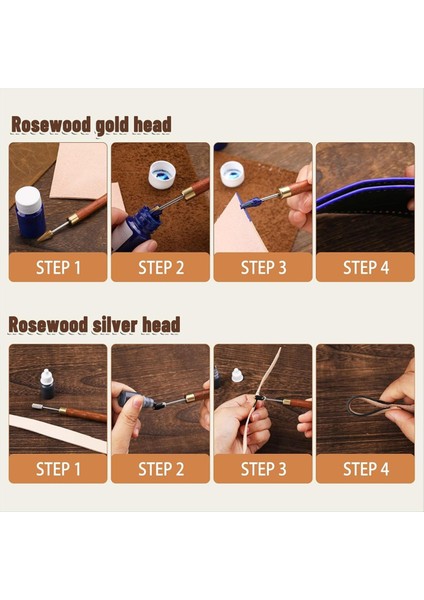 Rosewood gold head

STEP 1

STEP 2

STEP 3

STEP 4

Rosewood silver head

STEP 1

STEP 2

STEP 3

STEP 4