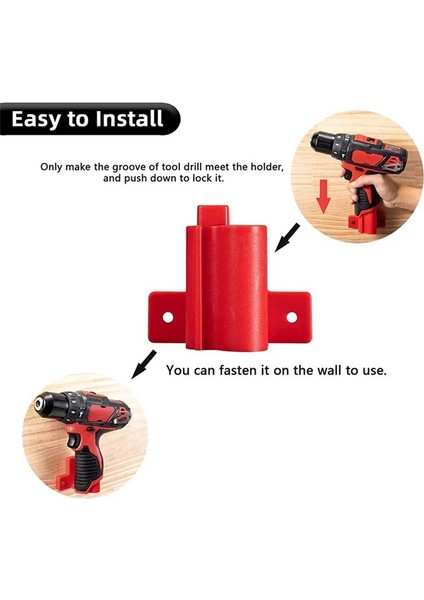 Easy to Install

Only make the groove of tool drill meet the holder, and push down to lock it.

You can fasten it on the wall to use.