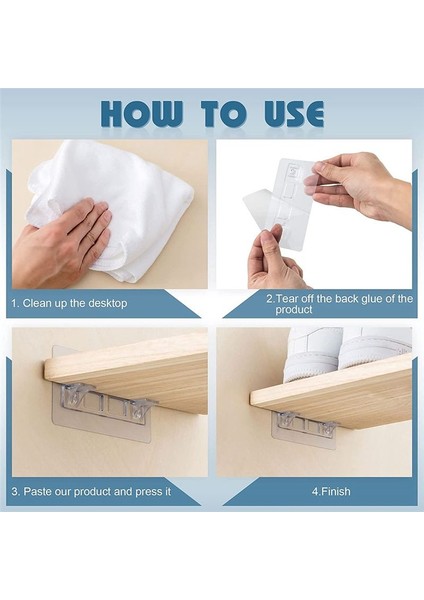 HOW TO USE

1. Clean up the desktop

2.Tear off the back glue of the product

3. Paste our product and press it

4.Finish