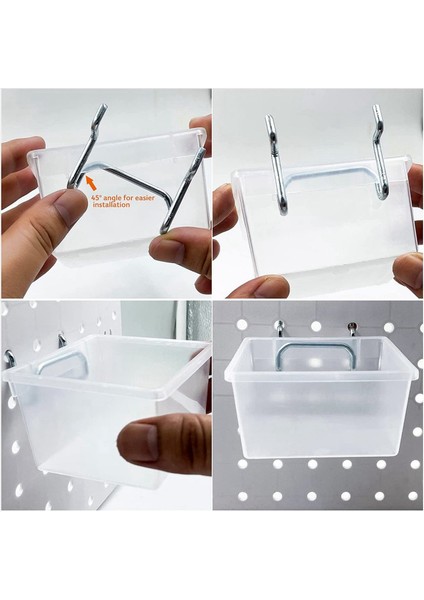 45° angle for easier installation