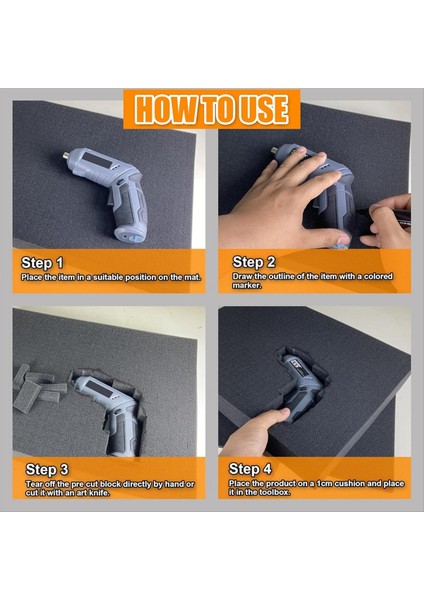 HOW TO USE

Step 1
Place the item in a suitable position on the mat.

Step 2
Draw the outline of the item with a colored marker.

Step 3
Tear off the pre cut block directly by hand or cut it with an art knife.

Step 4
Place the product on a 1cm cushion and place it in the toolbox.