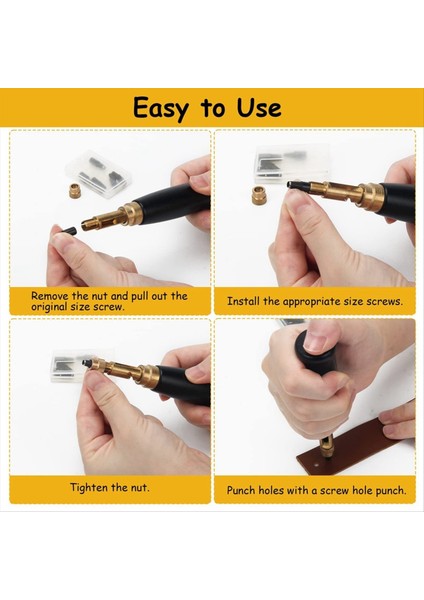 Easy to Use

Remove the nut and pull out the original size screw.

Install the appropriate size screws.

Tighten the nut.

Punch holes with a screw hole punch.