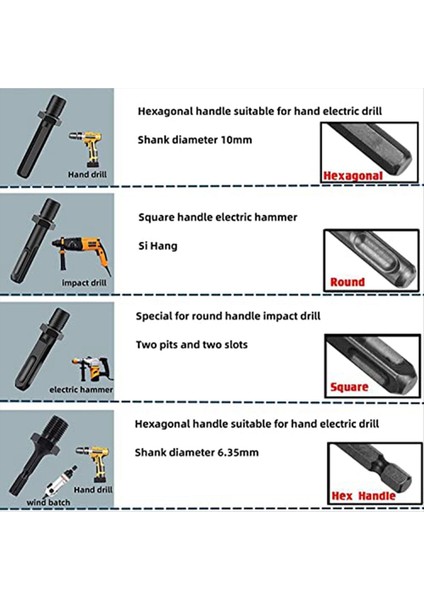 Hand drill

Hexagonal handle suitable for hand electric drill

Shank diameter 10mm

Hexagonal

impact drill

Square handle electric hammer

Si Hang

Round

electric hammer

Special for round handle impact drill

Two pits and two slots

Square

Hand drill

wind batch

Hexagonal handle suitable for hand electric drill

Shank diameter 6.35mm

Hex Handle