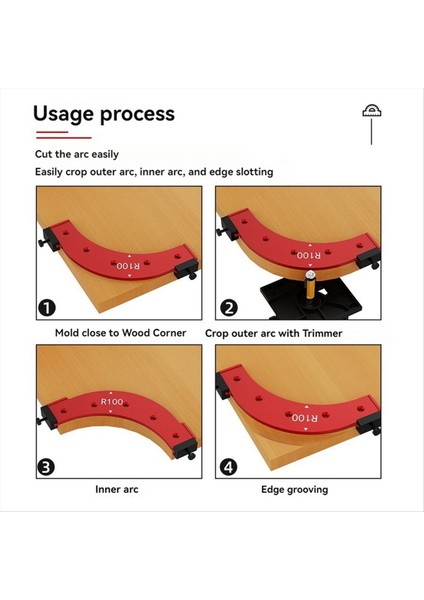 Usage process

Cut the arc easily

Easily crop outer arc, inner arc, and edge slotting

R100

1

Mold close to Wood Corner

R100

2

Crop outer arc with Trimmer

R100

3

Inner arc

R100

4

Edge grooving