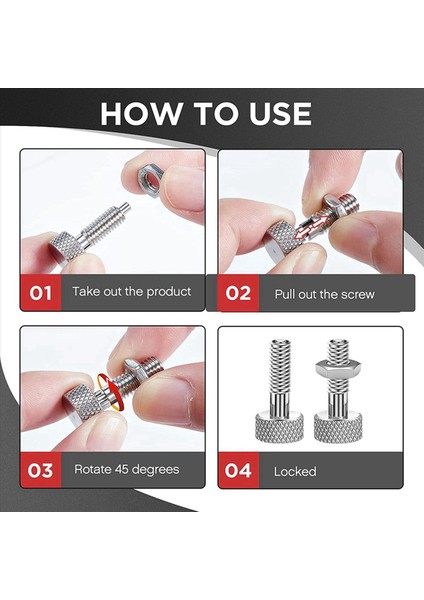 HOW TO USE

01 Take out the product

02 Pull out the screw

03 Rotate 45 degrees

04 Locked