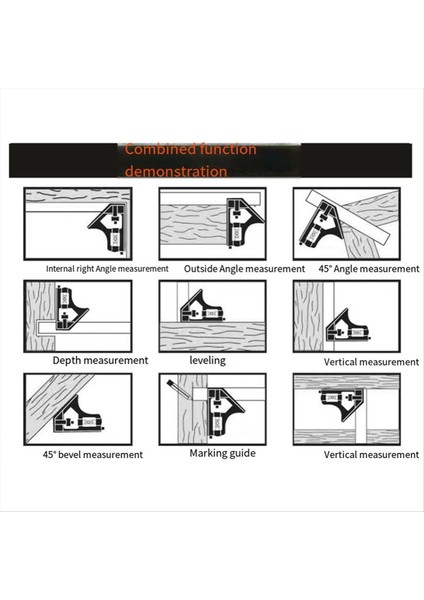 Combined function demonstration

Internal right Angle measurement

Outside Angle measurement

45° Angle measurement

Depth measurement

leveling

Vertical measurement

45° bevel measurement

Marking guide

Vertical measurement