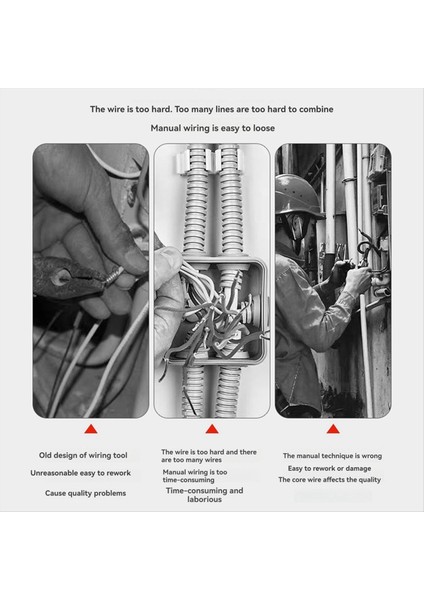 The wire is too hard. Too many lines are too hard to combine

Manual wiring is easy to loose

Old design of wiring tool

Unreasonable easy to rework

Cause quality problems

The wire is too hard and there are too many wires

Manual wiring is too time-consuming

Time-consuming and laborious

The manual technique is wrong

Easy to rework or damage

The core wire affects the quality