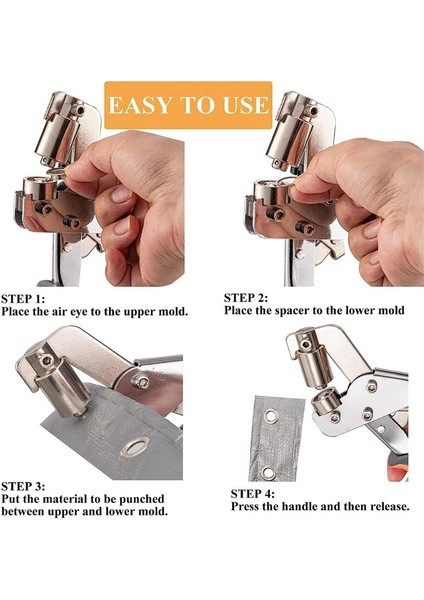 EASY TO USE

STEP 1:
Place the air eye to the upper mold.

STEP 2:
Place the spacer to the lower mold

STEP 3:
Put the material to be punched between upper and lower mold.

STEP 4:
Press the handle and then release.