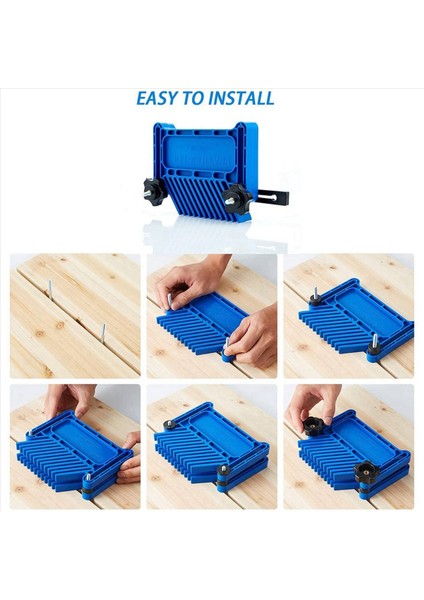 EASY TO INSTALL