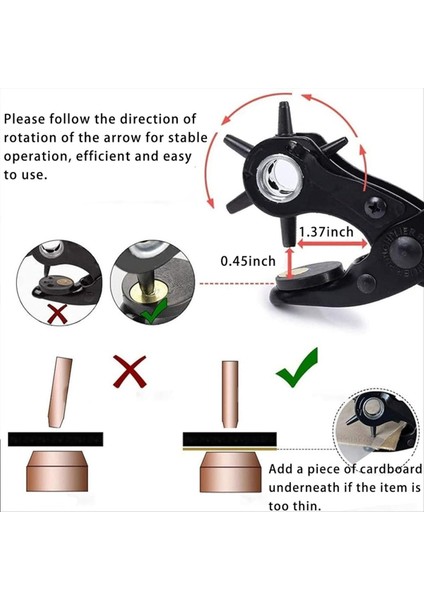 Please follow the direction of rotation of the arrow for stable operation, efficient and easy to use.

1.37inch

0.45inch

Add a piece of cardboard underneath if the item is too thin.