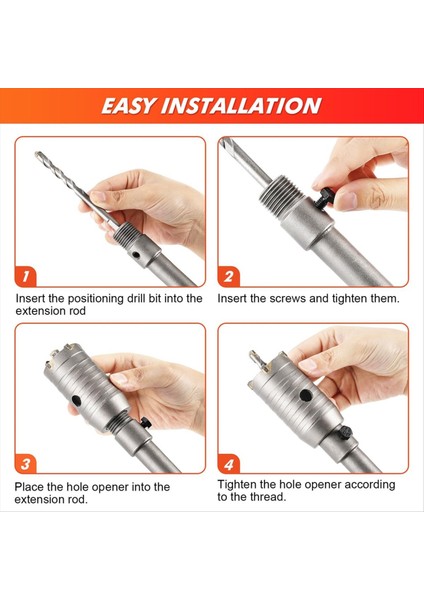 EASY INSTALLATION

1

Insert the positioning drill bit into the extension rod

2

Insert the screws and tighten them.

3

Place the hole opener into the extension rod.

4

Tighten the hole opener according to the thread.