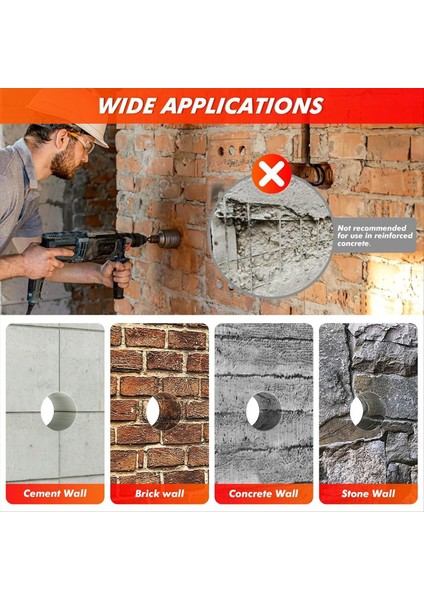 WIDE APPLICATIONS

Not recommended for use in reinforced concrete.

Cement Wall

Brick wall

Concrete Wall

Stone Wall