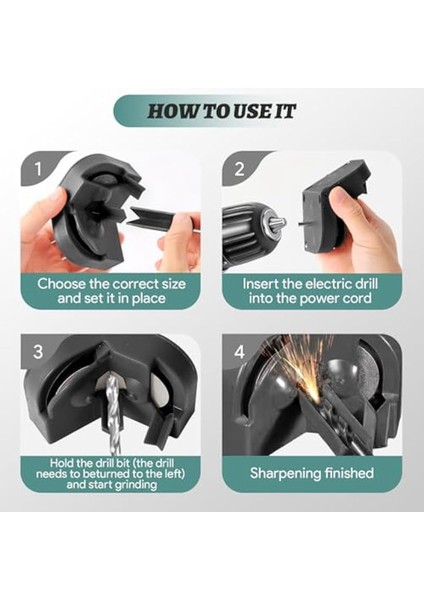 HOW TO USE IT

1

Choose the correct size and set it in place

2

Insert the electric drill into the power cord

3

Hold the drill bit (the drill needs to beturned to the left) and start grinding

4

Sharpening finished