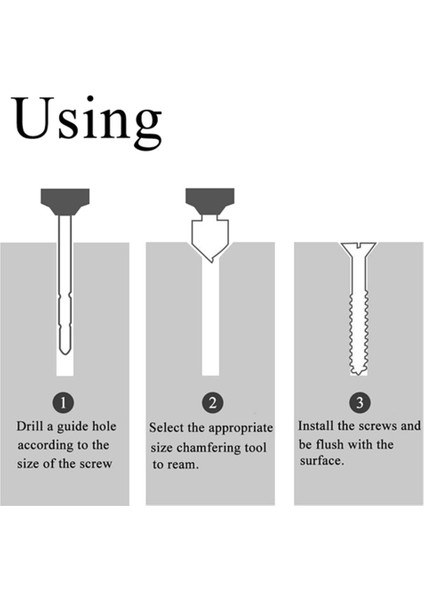 Using

1
Drill a guide hole according to the size of the screw

2
Select the appropriate size chamfering tool to ream.

3
Install the screws and be flush with the surface.