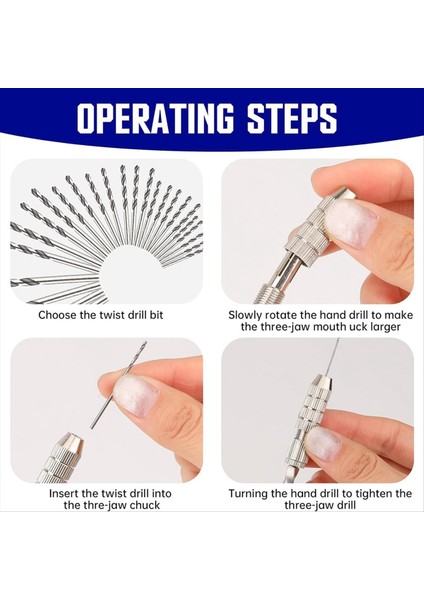 OPERATING STEPS

Choose the twist drill bit

Slowly rotate the hand drill to make the three-jaw mouth uck larger

Insert the twist drill into the thre-jaw chuck

Turning the hand drill to tighten the three-jaw drill