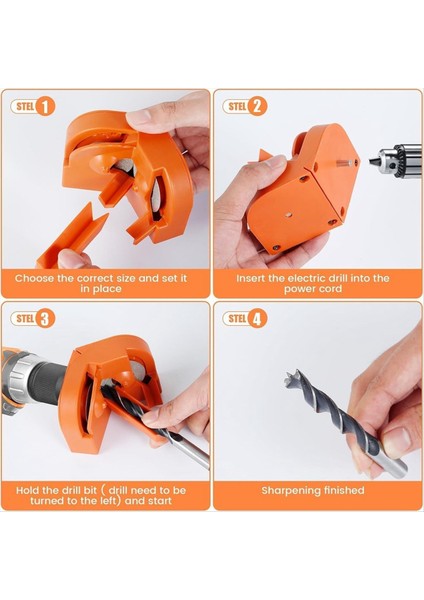 STEL 1

Choose the correct size and set it in place

STEL 2

Insert the electric drill into the power cord

STEL 3

Hold the drill bit ( drill need to be turned to the left) and start

STEL 4

Sharpening finished