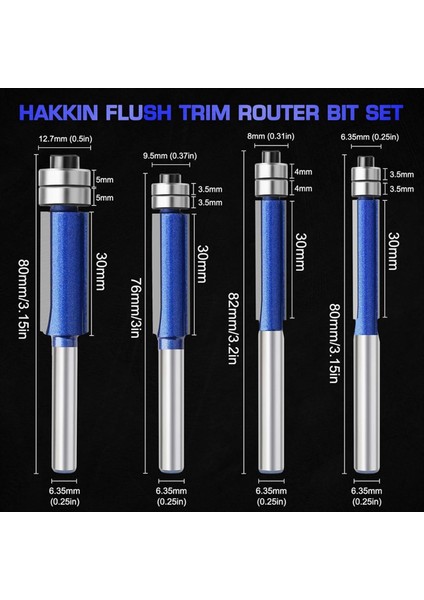 HAKKIN FLUSH TRIM ROUTER BIT SET

12.7mm (0.5in)
5mm
5mm
30mm
80mm/3.15in
6.35mm (0.25in)

9.5mm (0.37in)
3.5mm
3.5mm
30mm
76mm/3in
6.35mm (0.25in)

8mm (0.31in)
4mm
4mm
30mm
82mm/3.2in
6.35mm (0.25in)

6.35mm (0.25in)
3.5mm
3.5mm
30mm
80mm/3.15in
6.35mm (0.25in)