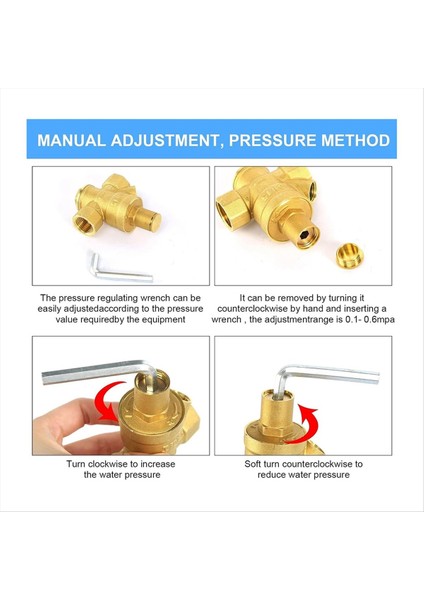 MANUAL ADJUSTMENT, PRESSURE METHOD

The pressure regulating wrench can be easily adjustedaccording to the pressure value requiredby the equipment

It can be removed by turning it counterclockwise by hand and inserting a wrench , the adjustmentrange is 0.1- 0.6mpa

Turn clockwise to increase the water pressure

Soft turn counterclockwise to reduce water pressure