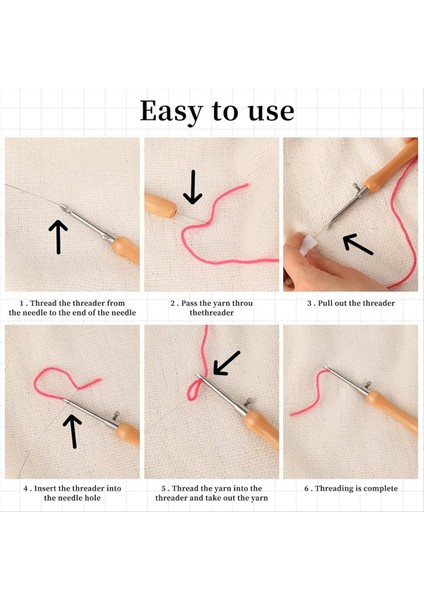 Easy to use

1 . Thread the threader from the needle to the end of the needle

2 . Pass the yarn throu thethreader

3 . Pull out the threader

4 . Insert the threader into the needle hole

5 . Thread the yarn into the threader and take out the yarn

6 . Threading is complete