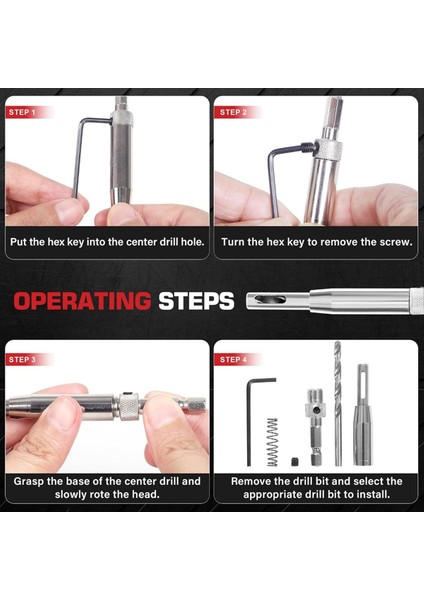 STEP 1

Put the hex key into the center drill hole.

STEP 2

Turn the hex key to remove the screw.

OPERATING STEPS

STEP 3

Grasp the base of the center drill and slowly rote the head.

STEP 4

Remove the drill bit and select the appropriate drill bit to install.