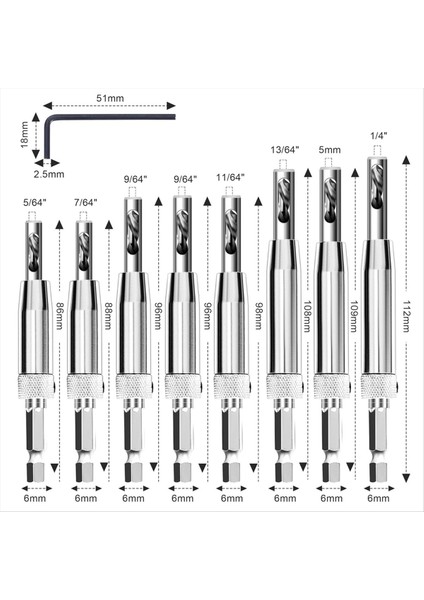 51mm
18mm
2.5mm

5/64"
7/64"
9/64"
9/64"
11/64"
13/64"
5mm
1/4"

86mm
88mm
96mm
96mm
98mm
108mm
109mm
112mm

6mm
6mm
6mm
6mm
6mm
6mm
6mm
6mm