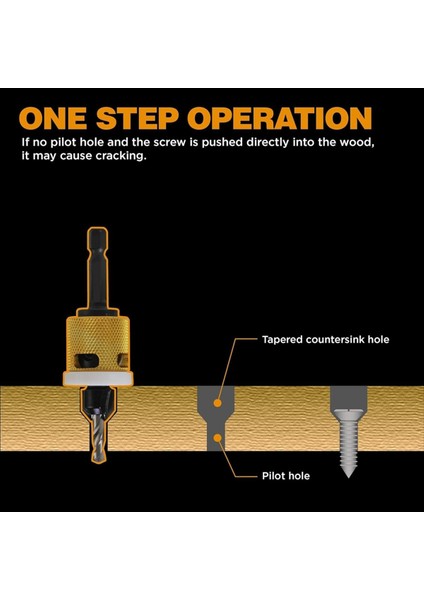 ONE STEP OPERATION
If no pilot hole and the screw is pushed directly into the wood, it may cause cracking.

Tapered countersink hole

Pilot hole