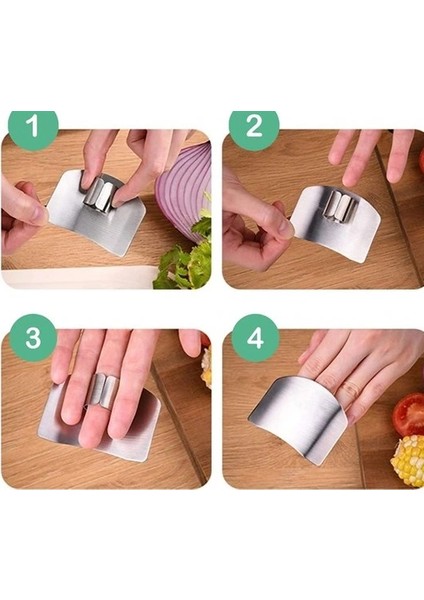 1
2
3
4