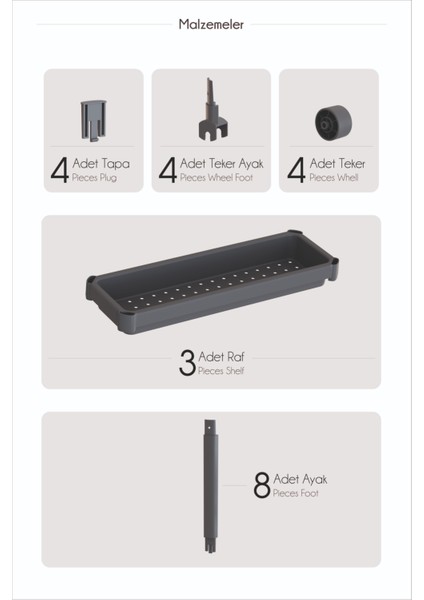 Malzemeler

4 Adet Tapa
Pieces Plug

4 Adet Teker Ayak
Pieces Wheel Foot

4 Adet Teker
Pieces Whell

3 Adet Raf
Pieces Shelf

8 Adet Ayak
Pieces Foot