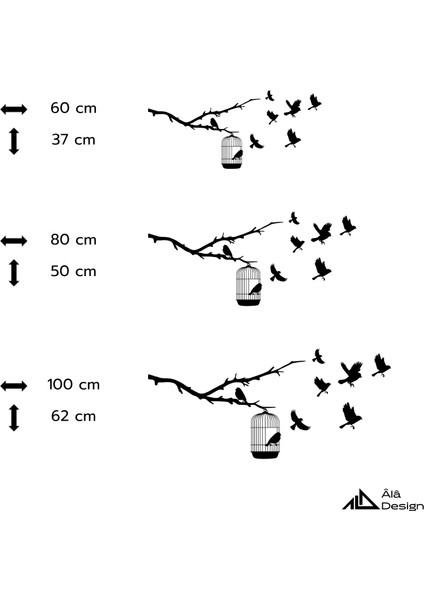 60 cm
37 cm

80 cm
50 cm

100 cm
62 cm

Âlâ
Design