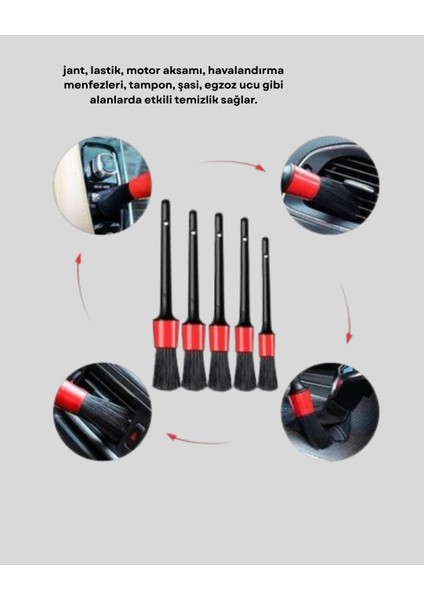 jant, lastik, motor aksamı, havalandırma menfezleri, tampon, şasi, egzoz ucu gibi alanlarda etkili temizlik sağlar.