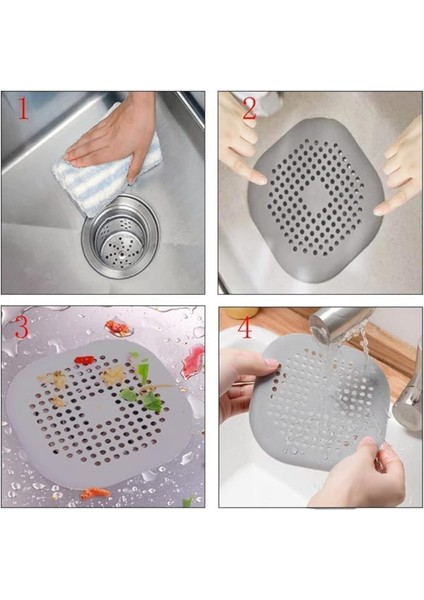 1
2
3
4