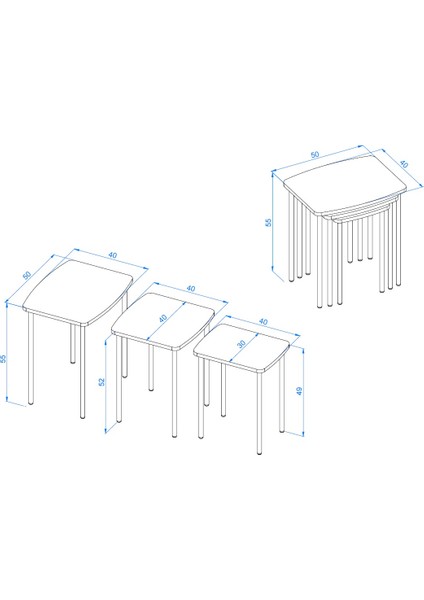 50
40
55
40
50
55
40
40
52
40
30
49