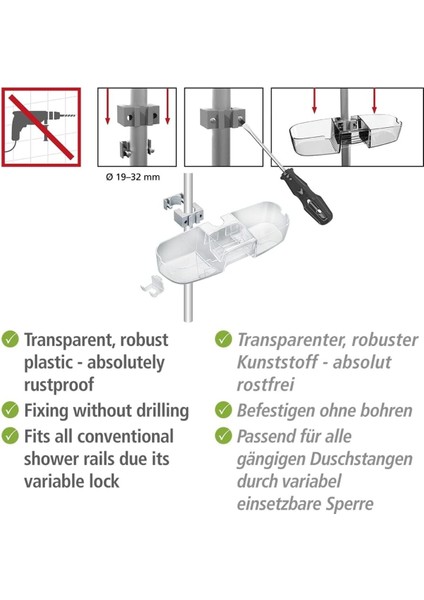 Ø 19–32 mm

Transparent, robust plastic - absolutely rustproof

Fixing without drilling

Fits all conventional shower rails due its variable lock

Transparenter, robuster Kunststoff - absolut rostfrei

Befestigen ohne bohren

Passend für alle gängigen Duschstangen durch variabel einsetzbare Sperre