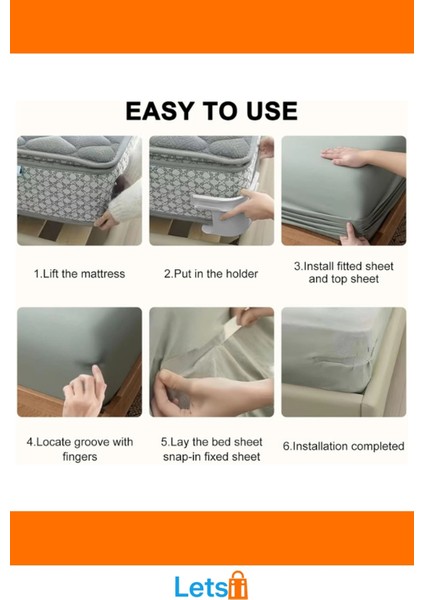 EASY TO USE

1.Lift the mattress

2.Put in the holder

3.Install fitted sheet and top sheet

4.Locate groove with fingers

5.Lay the bed sheet snap-in fixed sheet

6.Installation completed

Lets